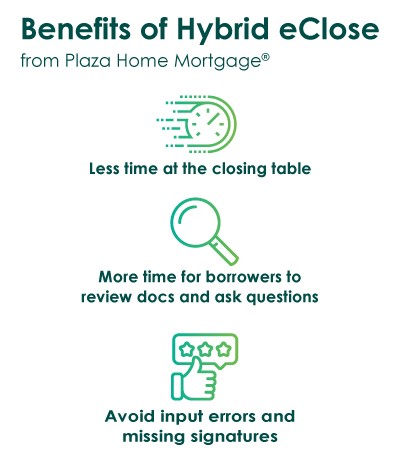 Benefits of Hybrid eClose
from Plaza Home Mortgage®

Less time at the closing table

More time for borrowers to review docs and ask questions

Avoid input errors and missing signatures